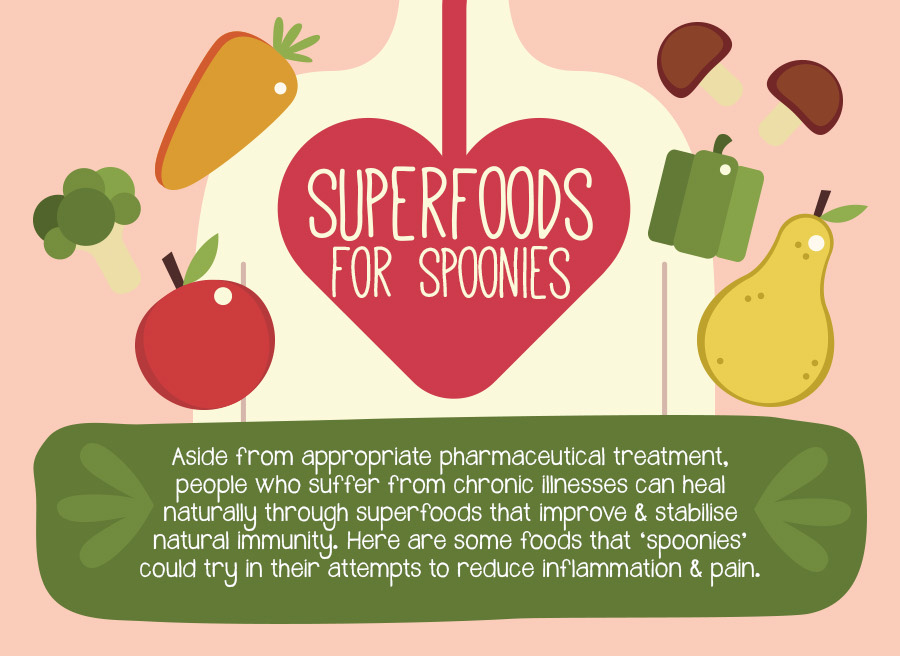 SUPERFOODS
FOR SPOONIES

Aside from appropriate pharmaceutical treatment, people who suffer from chronic illnesses can heal naturally through superfoods that improve & stabilise natural immunity. Here are some foods that 'spoonies' could try in their attempts to reduce inflammation & pain.